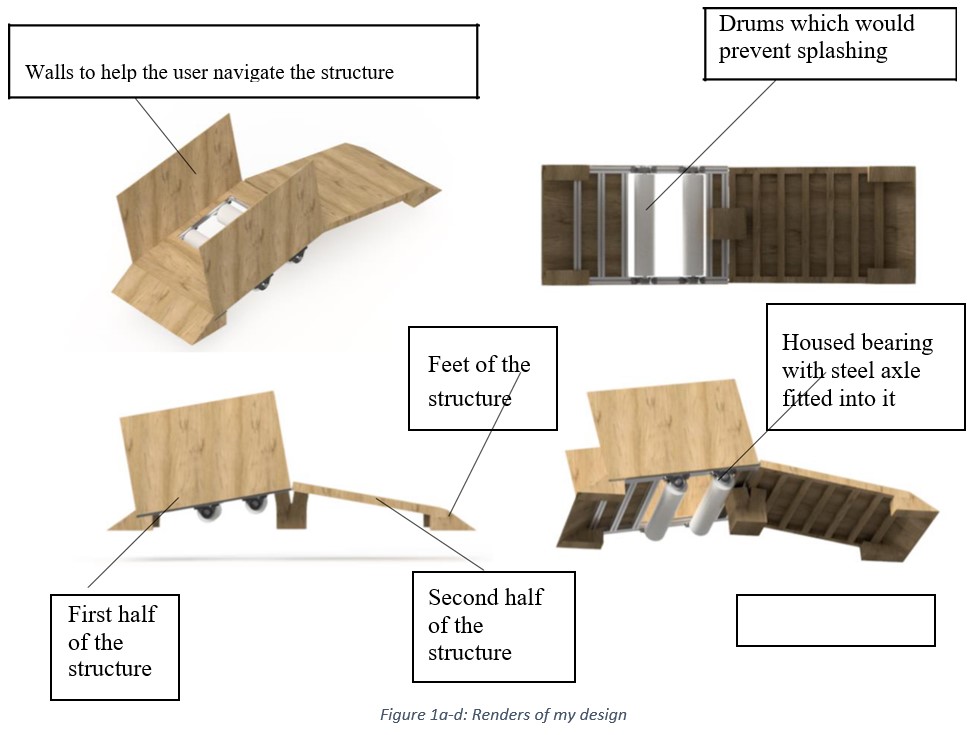 Walls to help the user navigate the structure

Drums which would prevent splashing

Feet of the structure

Housed bearing with steel axle fitted into it

First half of the structure

Second half of the structure

Figure 1a-d: Renders of my design